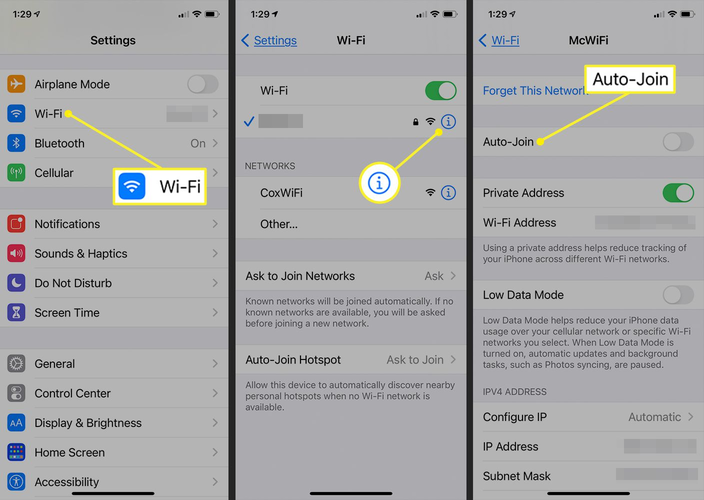 1:29

Settings

Airplane Mode

Wi-Fi

Bluetooth On

Cellular

Wi-Fi

Notifications

Sounds & Haptics

Do Not Disturb

Screen Time

General

Control Center

Display & Brightness

Home Screen

Accessibility

1:29

Settings Wi-Fi

Wi-Fi

NETWORKS

CoxWiFi

Other...

Ask to Join Networks Ask

Known networks will be joined automatically. If no known networks are available, you will be asked before joining a new network.

Auto-Join Hotspot Ask to Join

Allow this device to automatically discover nearby personal hotspots when no Wi-Fi network is available.

1:29

Wi-Fi McWiFi

Forget This Network

Auto-Join

Auto-Join

Private Address

Wi-Fi Address

Using a private address helps reduce tracking of your iPhone across different Wi-Fi networks.

Low Data Mode

Low Data Mode helps reduce your iPhone data usage over your cellular network or specific Wi-Fi networks you select. When Low Data Mode is turned on, automatic updates and background tasks, such as Photos syncing, are paused.

IPV4 ADDRESS

Configure IP Automatic

IP Address

Subnet Mask